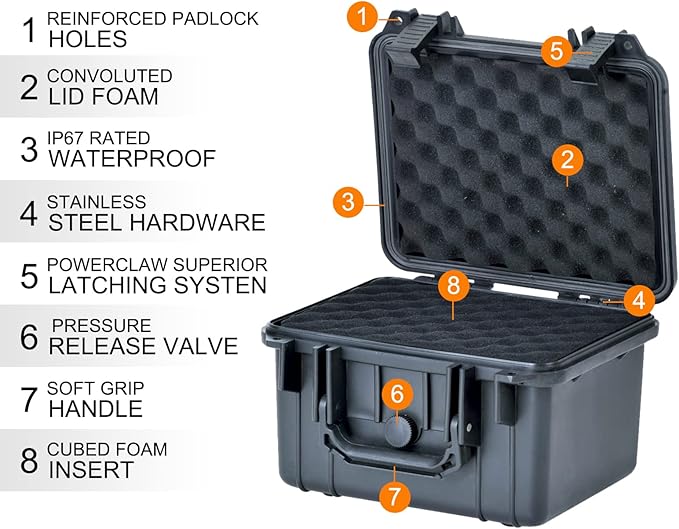 1 REINFORCED PADLOCK HOLES

2 CONVOLUTED LID FOAM

3 IP67 RATED WATERPROOF

4 STAINLESS STEEL HARDWARE

5 POWERCLAW SUPERIOR LATCHING SYSTEN

6 PRESSURE RELEASE VALVE

7 SOFT GRIP HANDLE

8 CUBED FOAM INSERT

1
5
2
3
8
4
6
7