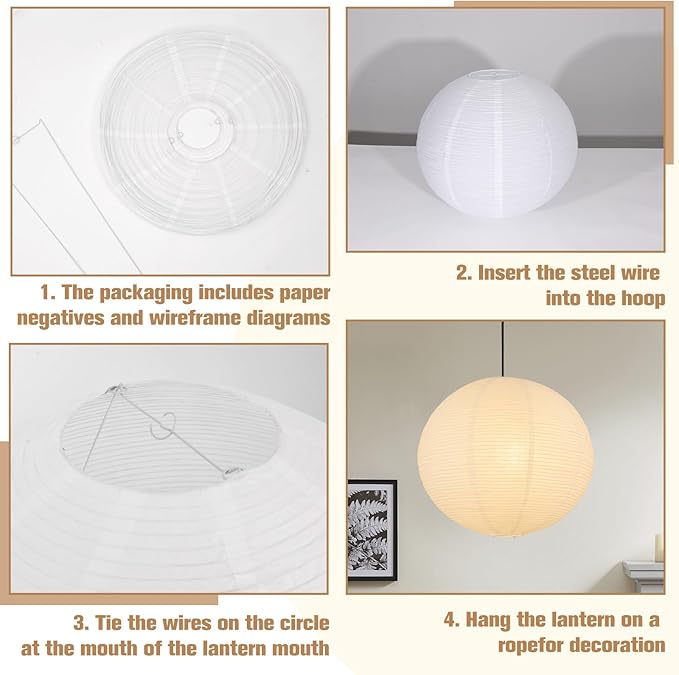 1. The packaging includes paper negatives and wireframe diagrams

2. Insert the steel wire into the hoop

3. Tie the wires on the circle at the mouth of the lantern mouth

4. Hang the lantern on a ropefor decoration