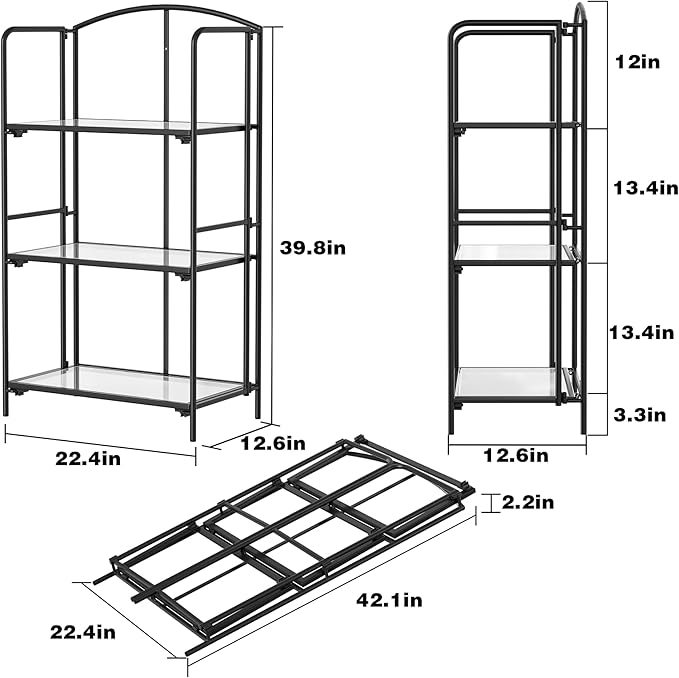 39.8in
22.4in
12.6in
12in
13.4in
13.4in
3.3in
12.6in
2.2in
42.1in
22.4in