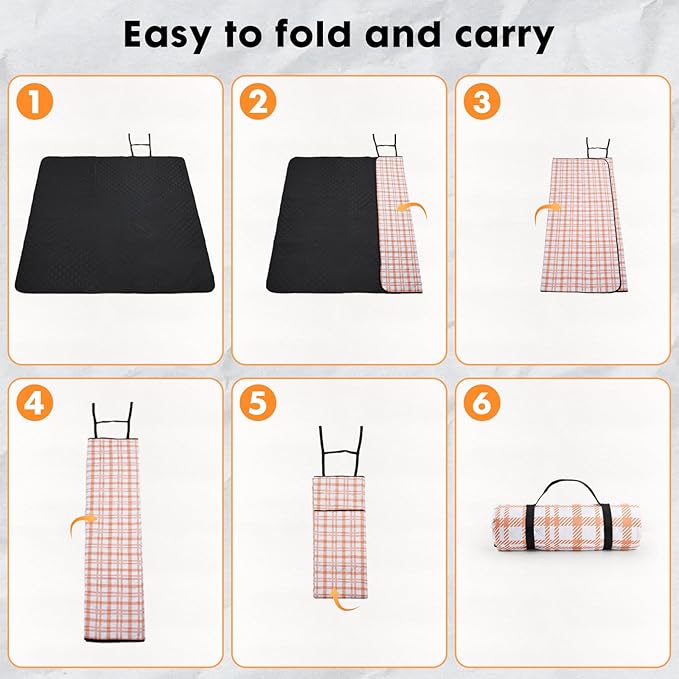 Easy to fold and carry

1

2

3

4

5

6