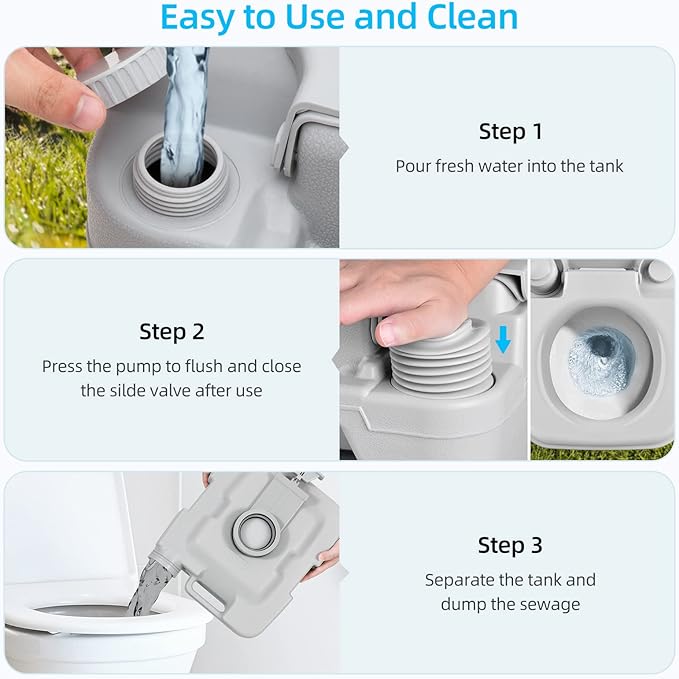 Easy to Use and Clean

Step 1
Pour fresh water into the tank

Step 2
Press the pump to flush and close the silde valve after use

Step 3
Separate the tank and dump the sewage