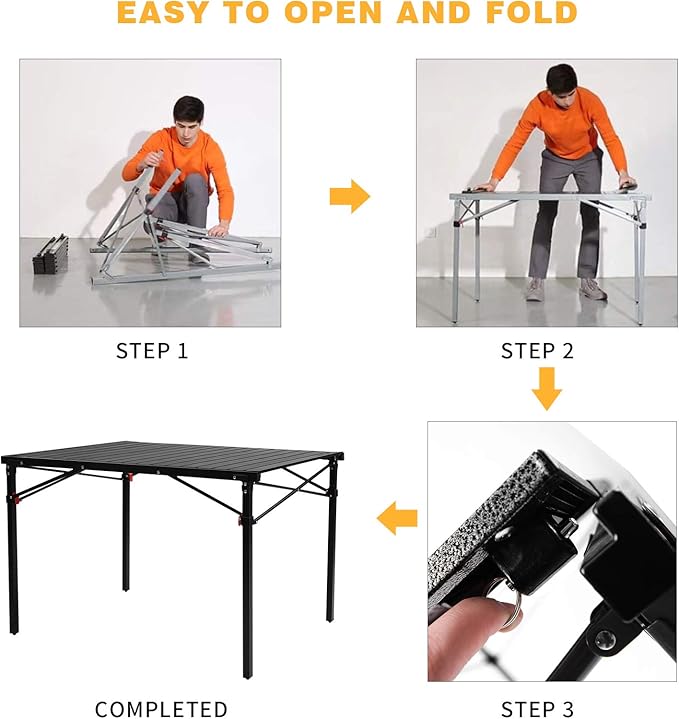 EASY TO OPEN AND FOLD

STEP 1

STEP 2

STEP 3

COMPLETED