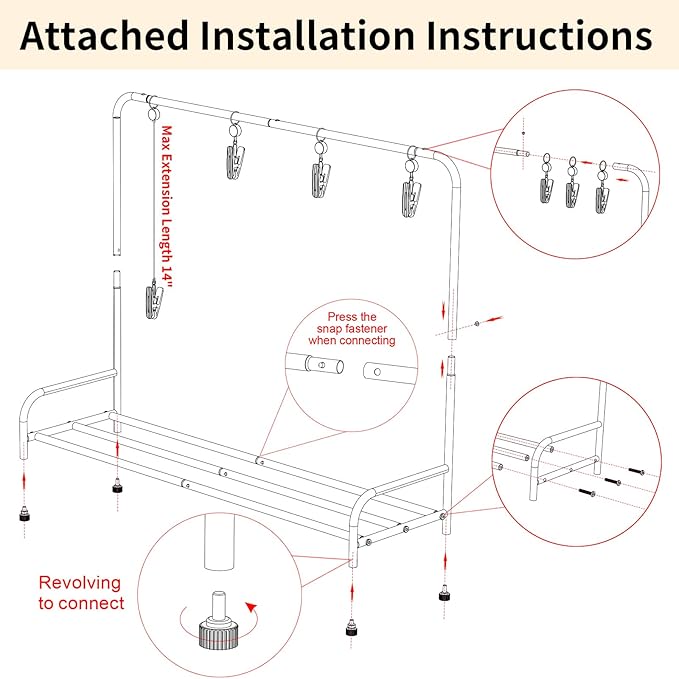 Attached Installation Instructions

Max Extension Length 14"

Press the snap fastener when connecting

Revolving to connect