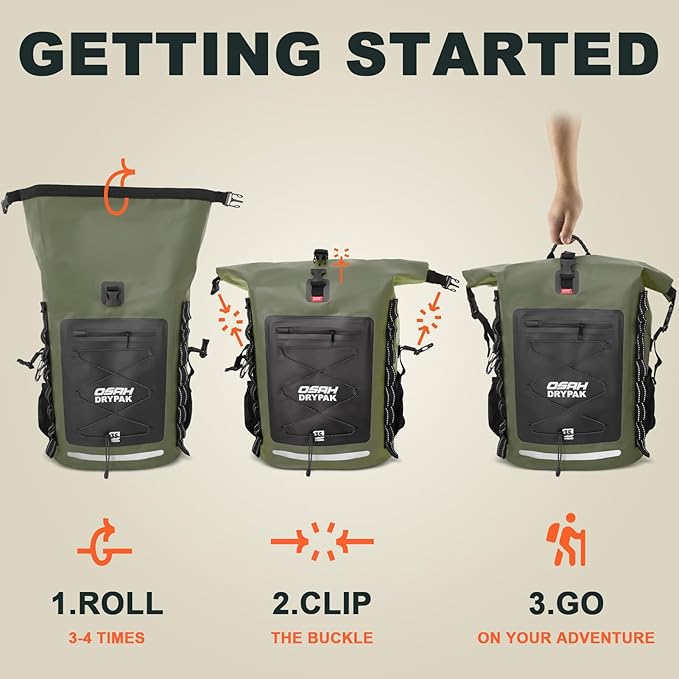 GETTING STARTED

OSAH DRYPAK

35

OSAH DRYPAK

35

OSAH DRYPAK

35

1.ROLL
3-4 TIMES

2.CLIP
THE BUCKLE

3.GO
ON YOUR ADVENTURE