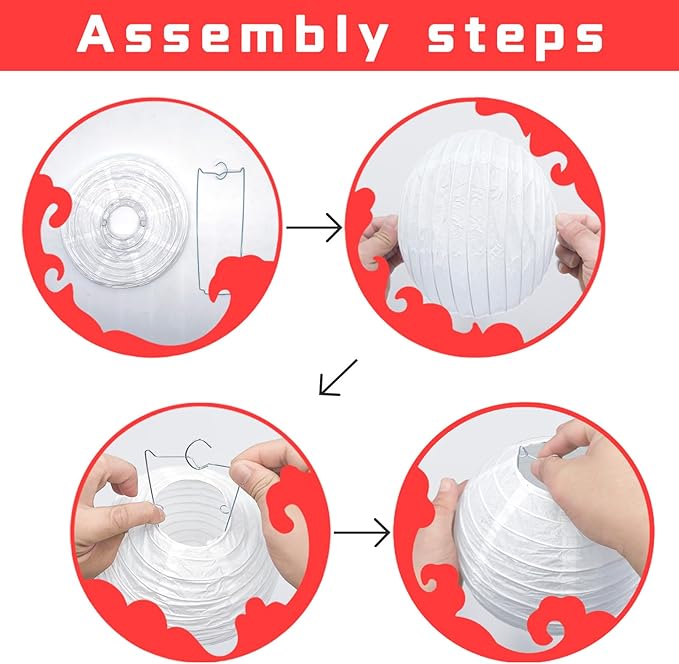 Assembly steps