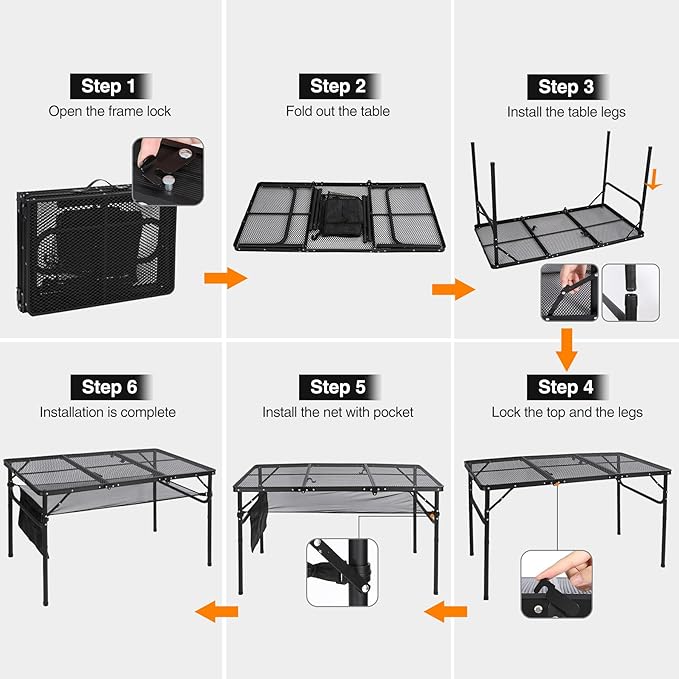 Step 1
Open the frame lock

Step 2
Fold out the table

Step 3
Install the table legs

Step 6
Installation is complete

Step 5
Install the net with pocket

Step 4
Lock the top and the legs