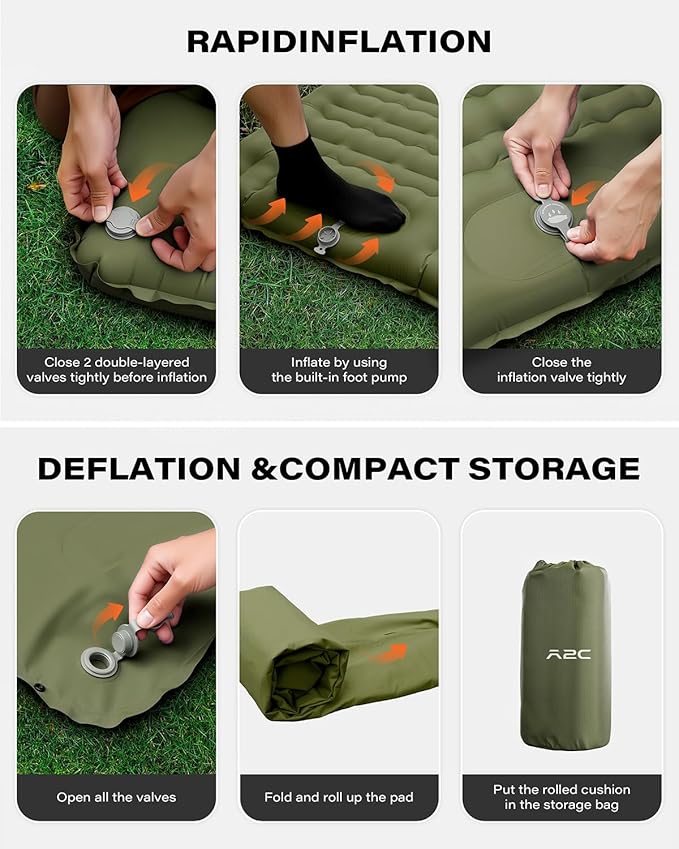 RAPIDINFLATION

Close 2 double-layered valves tightly before inflation

Inflate by using the built-in foot pump

Close the inflation valve tightly

DEFLATION &COMPACT STORAGE

Open all the valves

Fold and roll up the pad

A2C

Put the rolled cushion in the storage bag