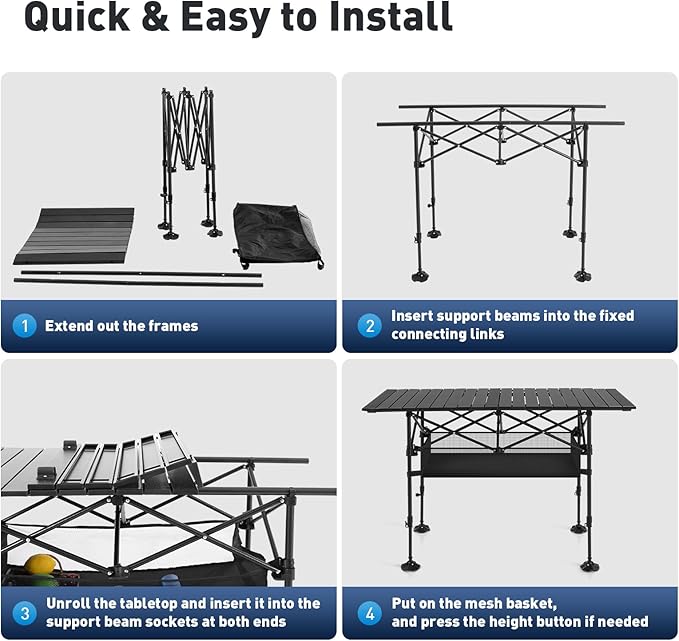 Quick & Easy to Install

1 Extend out the frames

2 Insert support beams into the fixed connecting links

3 Unroll the tabletop and insert it into the support beam sockets at both ends

4 Put on the mesh basket, and press the height button if needed