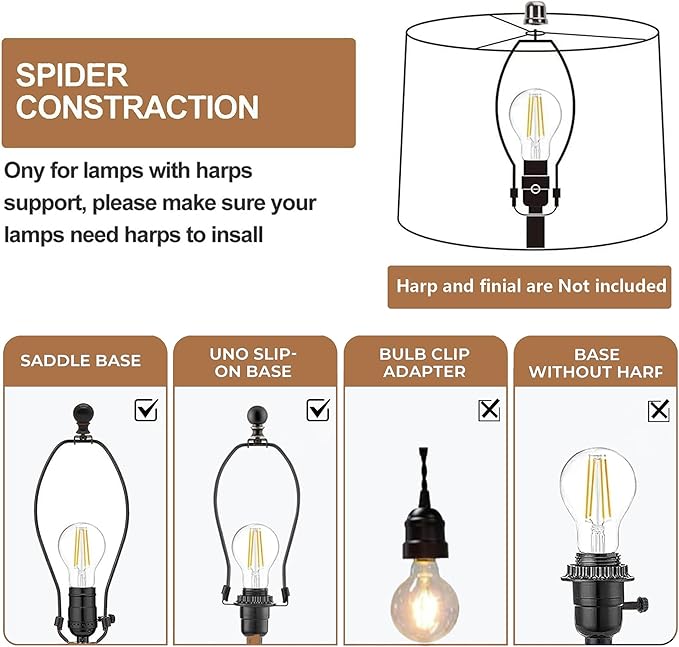 SPIDER CONSTRACTION

Ony for lamps with harps support, please make sure your lamps need harps to insall

Harp and finial are Not included

SADDLE BASE

UNO SLIP-ON BASE

BULB CLIP ADAPTER

BASE WITHOUT HARF