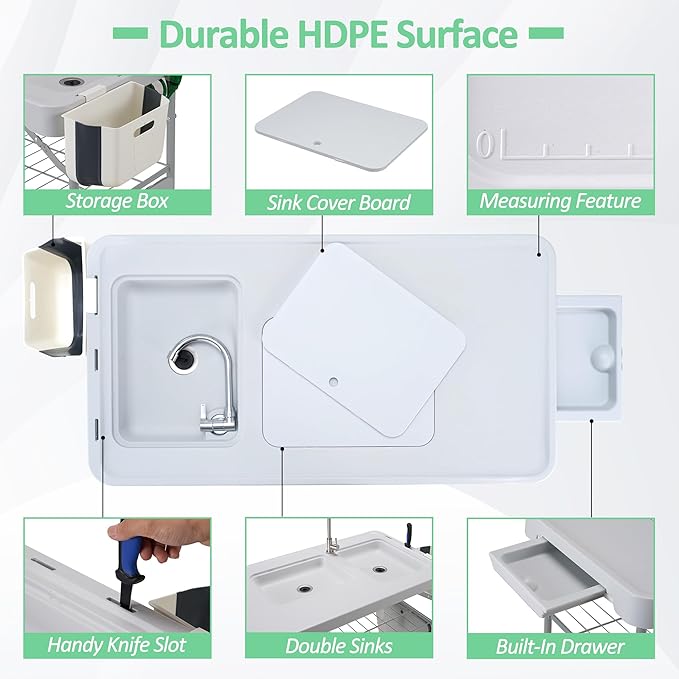 Durable HDPE Surface

Storage Box

Sink Cover Board

0

Measuring Feature

Handy Knife Slot

Double Sinks

Built-In Drawer