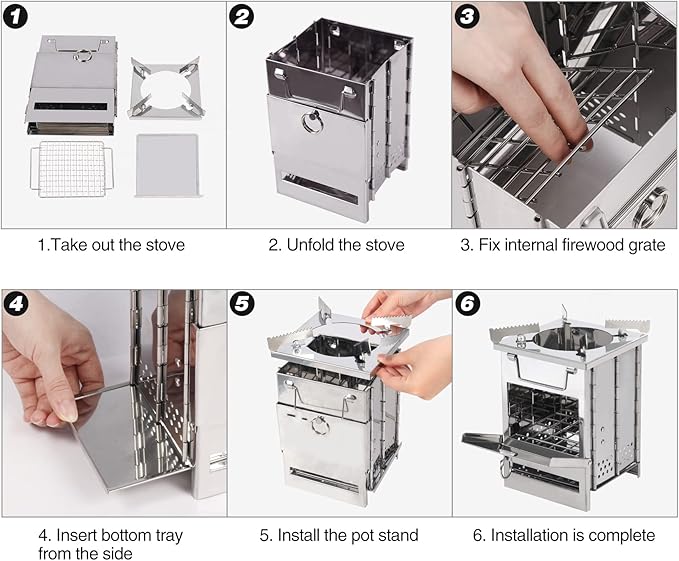 1

2

3

1.Take out the stove

2. Unfold the stove

3. Fix internal firewood grate

4

5

6

4. Insert bottom tray from the side

5. Install the pot stand

6. Installation is complete