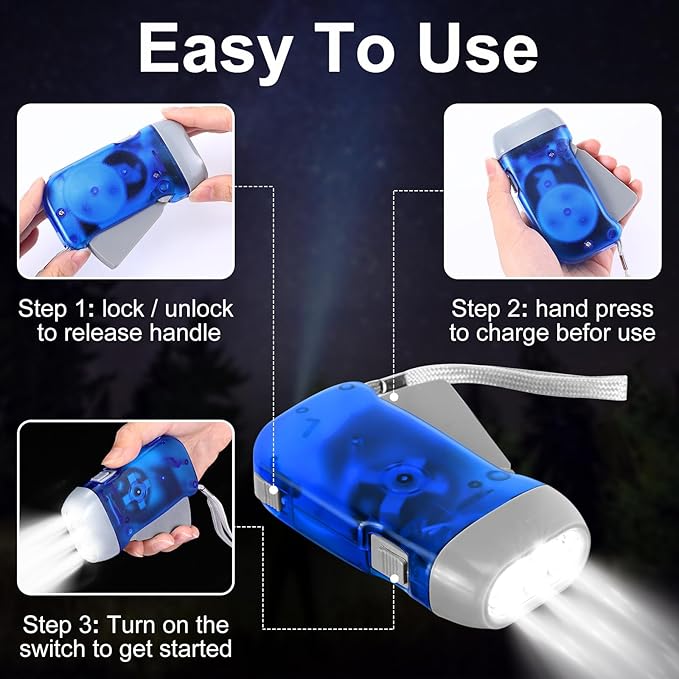 Easy To Use

Step 1: lock / unlock to release handle

Step 2: hand press to charge befor use

Step 3: Turn on the switch to get started