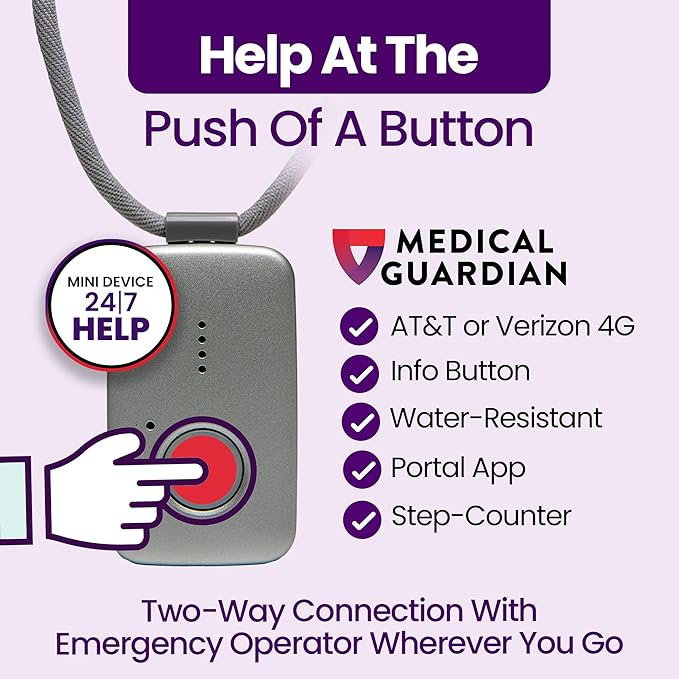 Help At The
Push Of A Button

MINI DEVICE
24|7
HELP

MEDICAL GUARDIAN

AT&T or Verizon 4G
Info Button
Water-Resistant
Portal App
Step-Counter

Two-Way Connection With Emergency Operator Wherever You Go