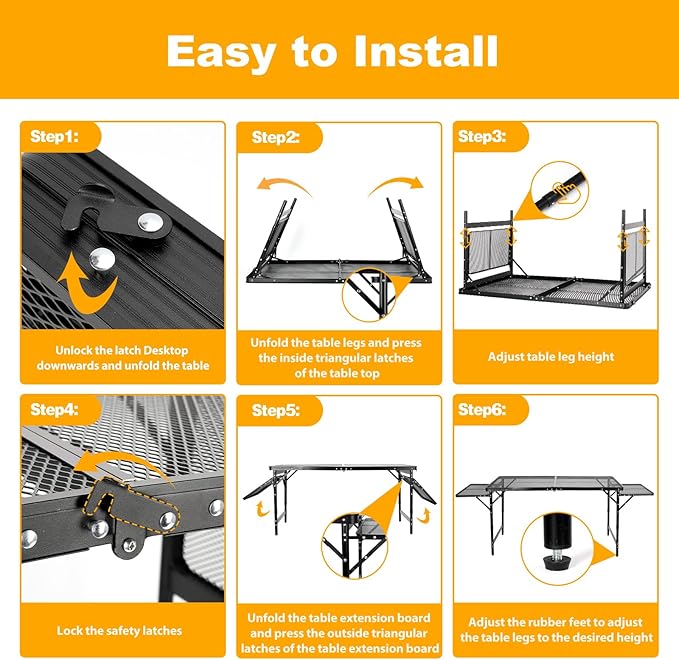 Easy to Install

Step1:

Unlock the latch Desktop downwards and unfold the table

Step2:

Unfold the table legs and press the inside triangular latches of the table top

Step3:

Adjust table leg height

Step4:

Lock the safety latches

Step5:

Unfold the table extension board and press the outside triangular latches of the table extension board

Step6:

Adjust the rubber feet to adjust the table legs to the desired height