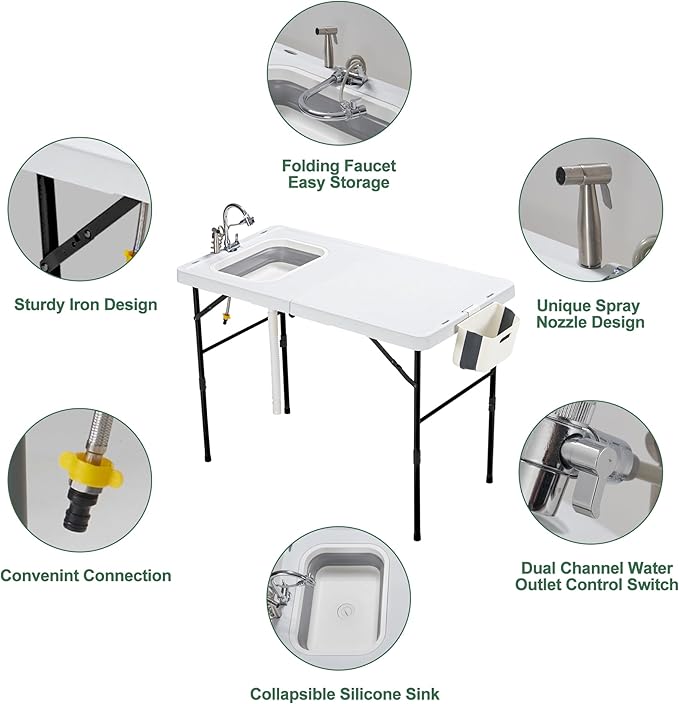 Folding Faucet
Easy Storage

Sturdy Iron Design

Unique Spray
Nozzle Design

Convenint Connection

Dual Channel Water
Outlet Control Switch

Collapsible Silicone Sink