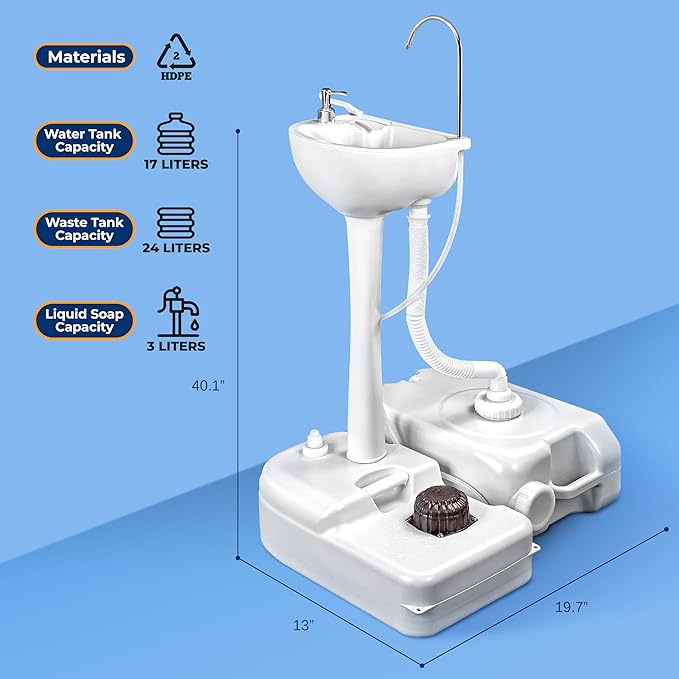 Materials

2
HDPE

Water Tank Capacity

17 LITERS

Waste Tank Capacity

24 LITERS

Liquid Soap Capacity

3 LITERS

40.1"

13"

19.7"