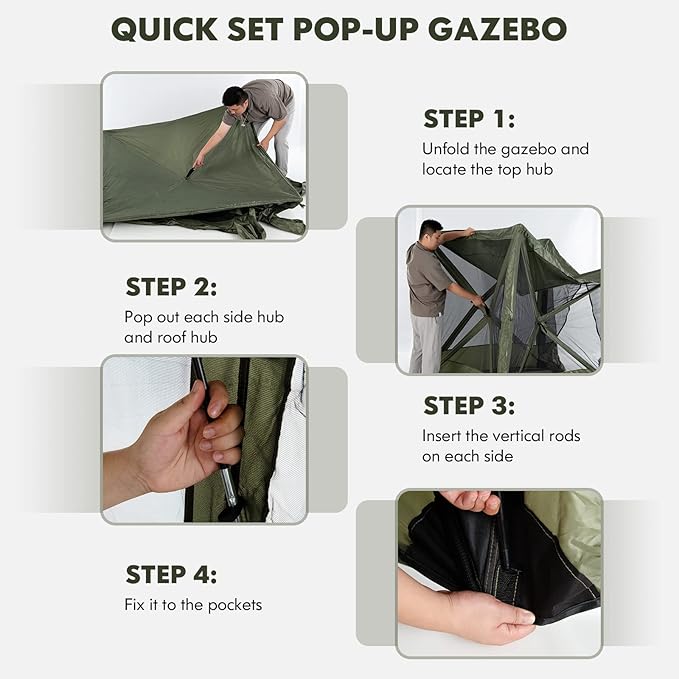 QUICK SET POP-UP GAZEBO

STEP 1:
Unfold the gazebo and locate the top hub

STEP 2:
Pop out each side hub and roof hub

STEP 3:
Insert the vertical rods on each side

STEP 4:
Fix it to the pockets