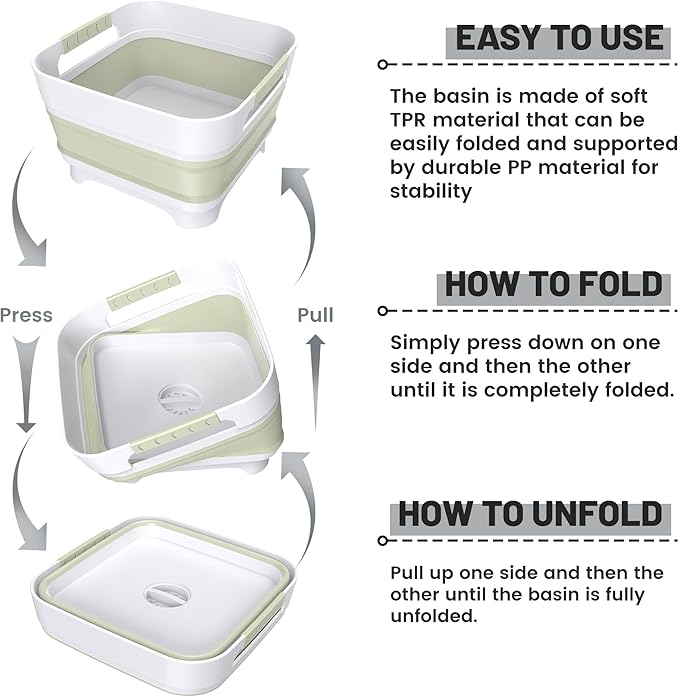 Press

Pull

EASY TO USE

The basin is made of soft TPR material that can be easily folded and supported by durable PP material for stability

HOW TO FOLD

Simply press down on one side and then the other until it is completely folded.

HOW TO UNFOLD

Pull up one side and then the other until the basin is fully unfolded.