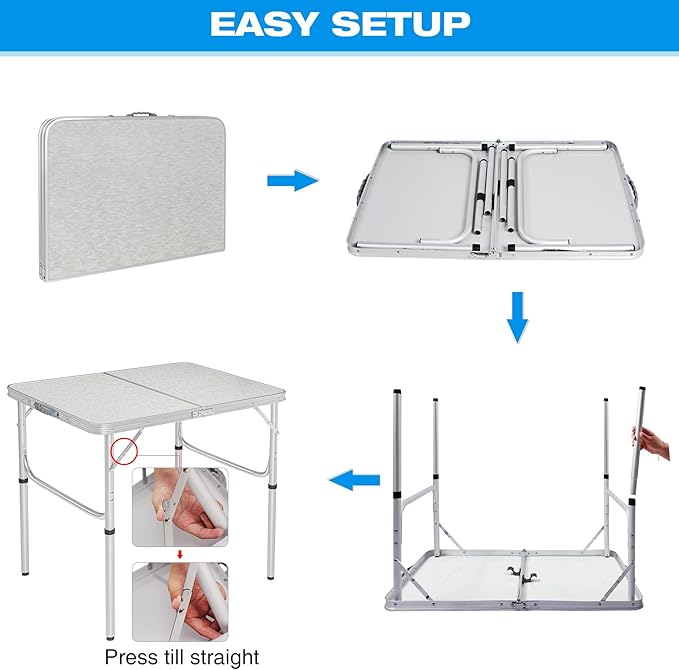 EASY SETUP

Press till straight