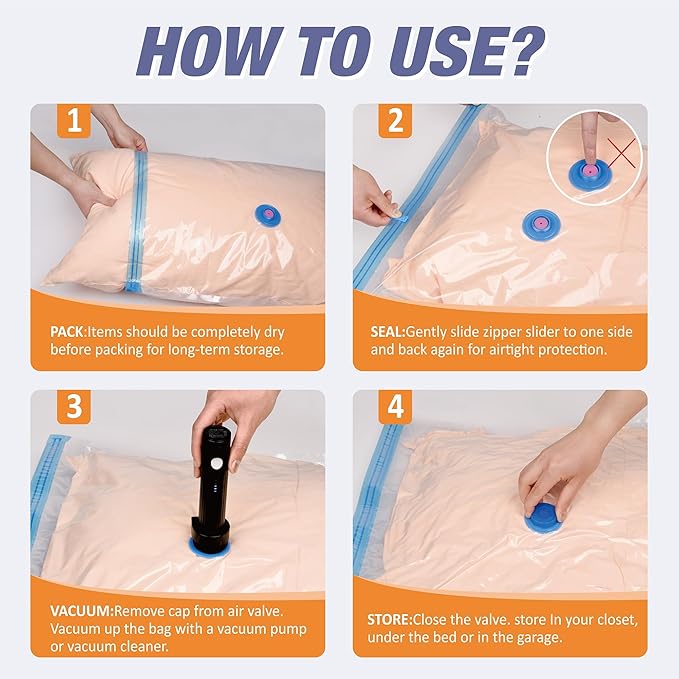 HOW TO USE?

1

PACK:Items should be completely dry before packing for long-term storage.

2

SEAL:Gently slide zipper slider to one side and back again for airtight protection.

3

VACUUM:Remove cap from air valve. Vacuum up the bag with a vacuum pump or vacuum cleaner.

4

STORE:Close the valve. store In your closet, under the bed or in the garage.