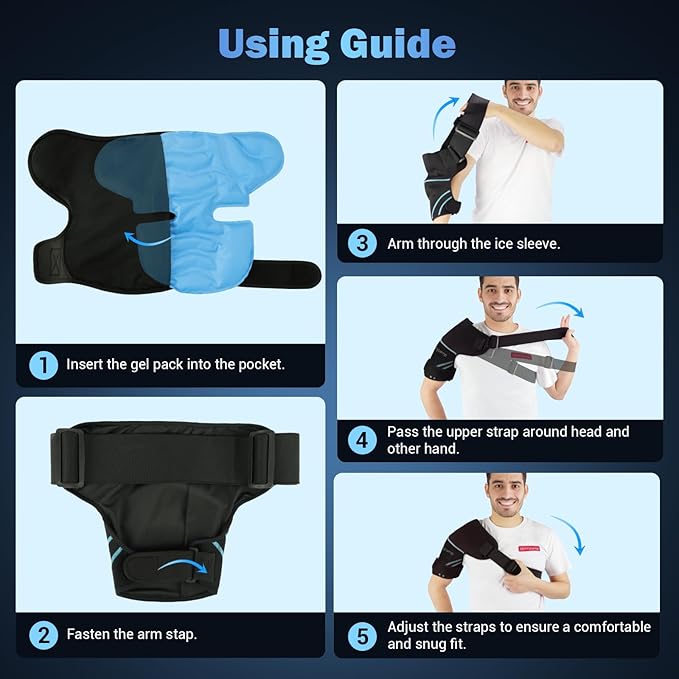 Using Guide

1 Insert the gel pack into the pocket.

2 Fasten the arm stap.

3 Arm through the ice sleeve.

4 Pass the upper strap around head and other hand.

5 Adjust the straps to ensure a comfortable and snug fit.