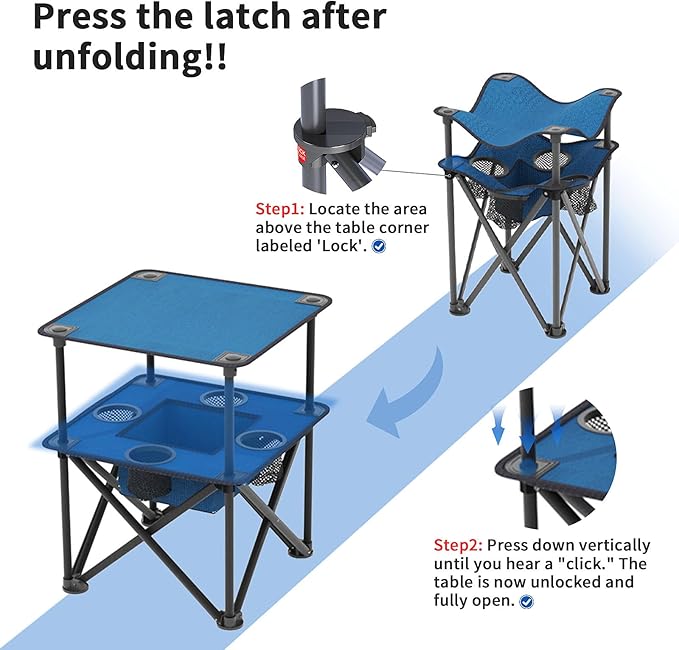 Press the latch after unfolding!!

Step1: Locate the area above the table corner labeled 'Lock'.

Step2: Press down vertically until you hear a "click." The table is now unlocked and fully open.