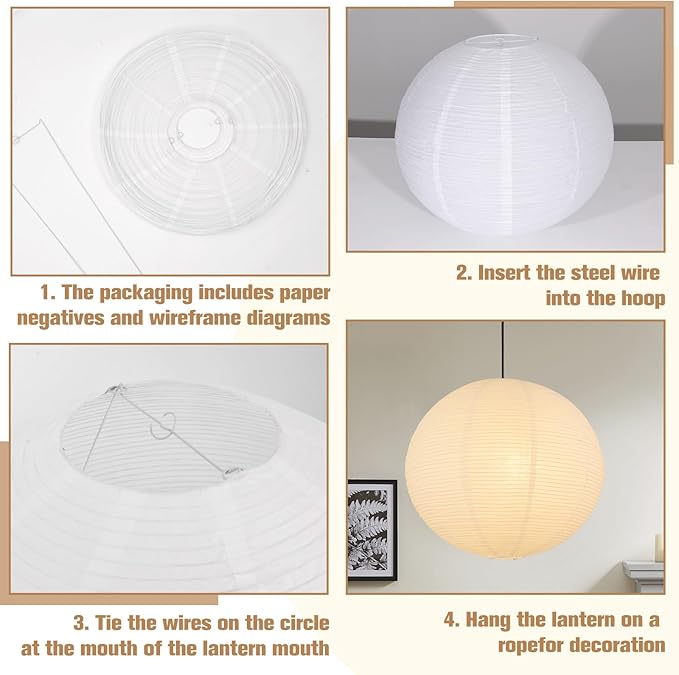 1. The packaging includes paper negatives and wireframe diagrams

2. Insert the steel wire into the hoop

3. Tie the wires on the circle at the mouth of the lantern mouth

4. Hang the lantern on a ropefor decoration