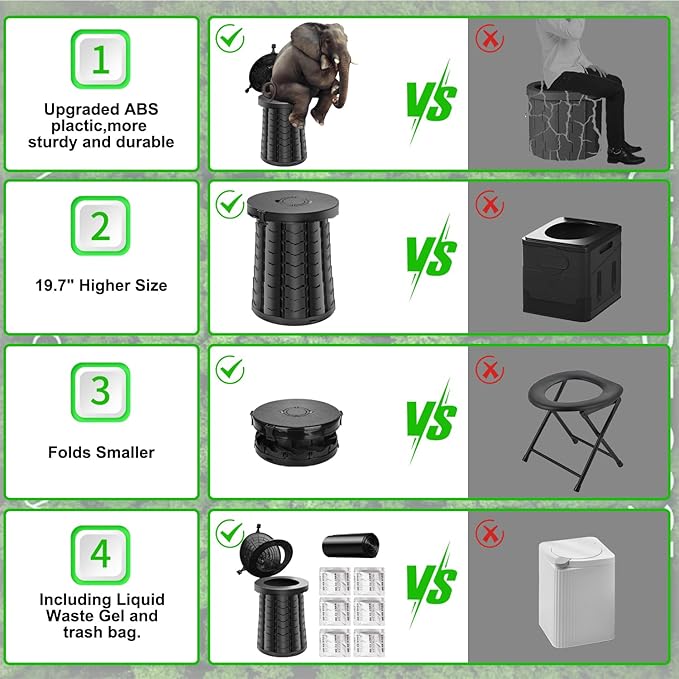 1

Upgraded ABS plactic,more sturdy and durable

VS

2

19.7" Higher Size

VS

3

Folds Smaller

VS

4

Including Liquid Waste Gel and trash bag.

VS