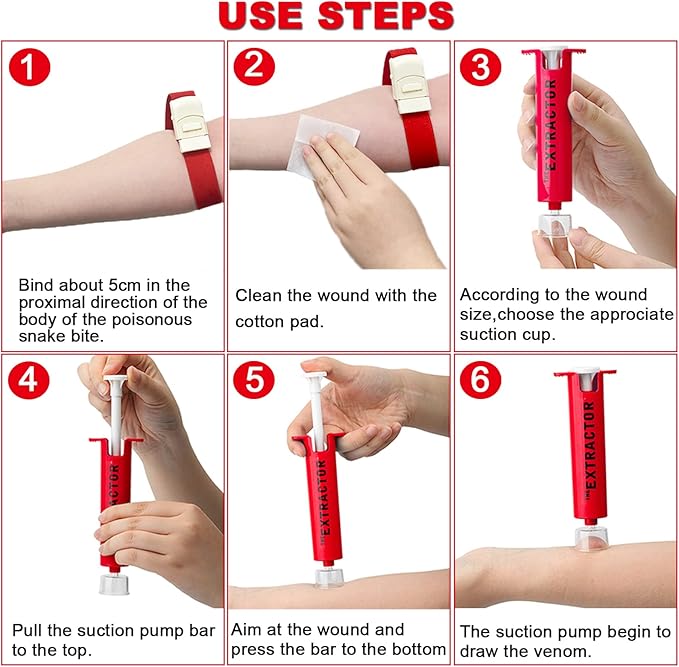 USE STEPS

1

Bind about 5cm in the proximal direction of the body of the poisonous snake bite.

2

Clean the wound with the cotton pad.

3

THE EXTRACTOR

According to the wound size,choose the approciate suction cup.

4

ACTOR

Pull the suction pump bar to the top.

5

THE EXTRACTOR

Aim at the wound and press the bar to the bottom

6

THE EXTRACTOR

The suction pump begin to draw the venom.