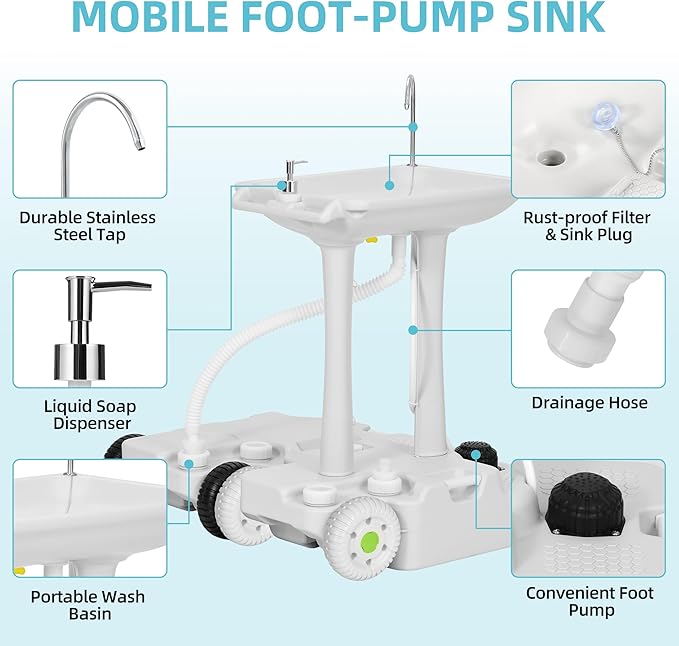 MOBILE FOOT-PUMP SINK

Durable Stainless Steel Tap

Liquid Soap Dispenser

Portable Wash Basin

Rust-proof Filter & Sink Plug

Drainage Hose

Convenient Foot Pump