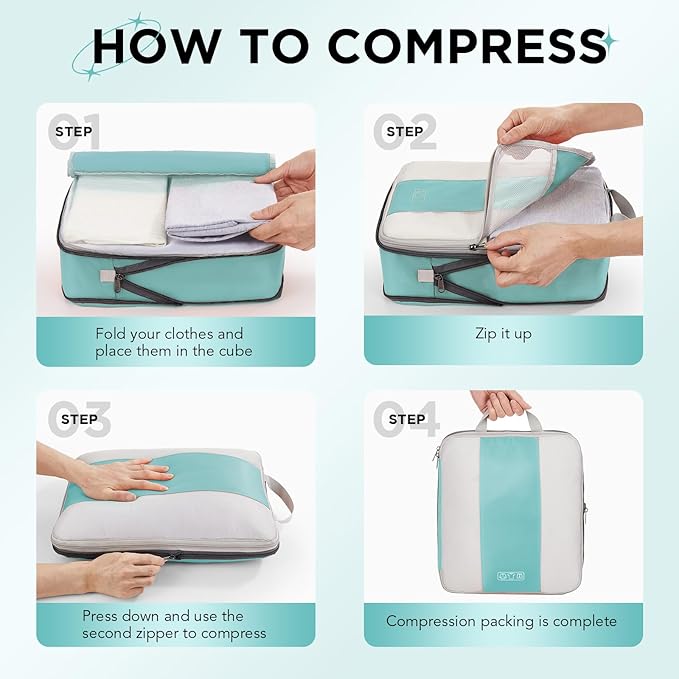 HOW TO COMPRESS

01 STEP

Fold your clothes and place them in the cube

02 STEP

Zip it up

03 STEP

Press down and use the second zipper to compress

04 STEP

Compression packing is complete