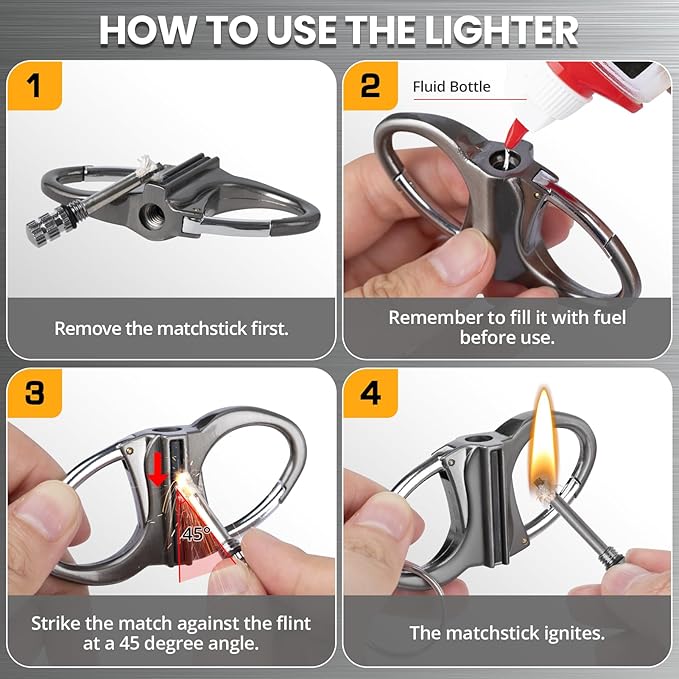 HOW TO USE THE LIGHTER

1

Remove the matchstick first.

2

Fluid Bottle

Remember to fill it with fuel before use.

3

45°

Strike the match against the flint at a 45 degree angle.

4

The matchstick ignites.