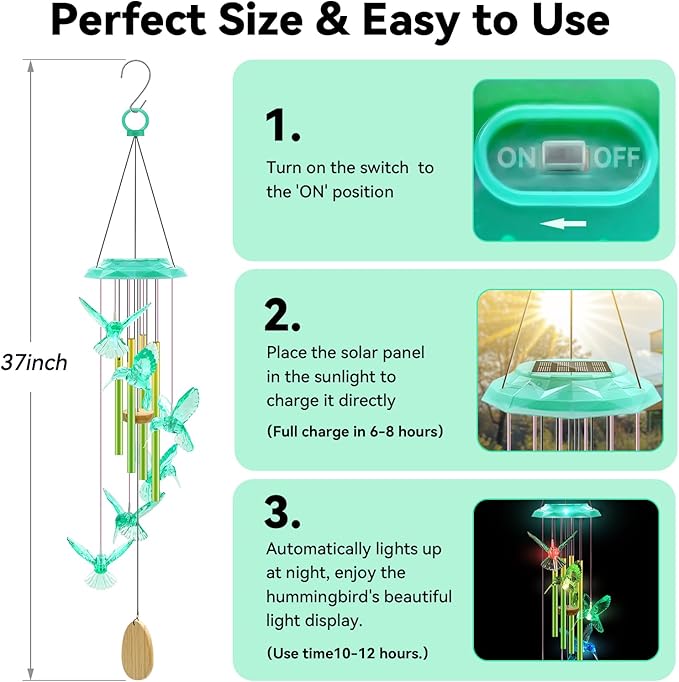 Perfect Size & Easy to Use

37inch

1.

Turn on the switch to the 'ON' position

ON OFF

2.

Place the solar panel in the sunlight to charge it directly

(Full charge in 6-8 hours)

3.

Automatically lights up at night, enjoy the hummingbird's beautiful light display.

(Use time10-12 hours.)