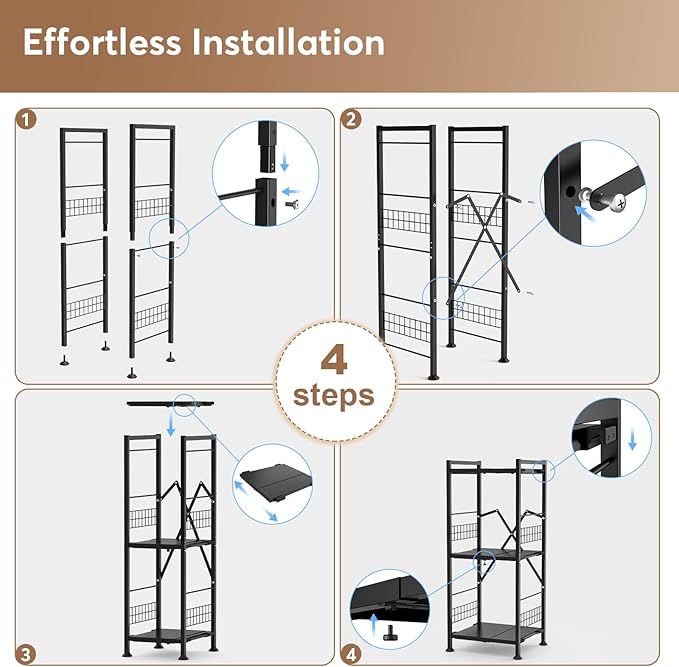 Effortless Installation

1

2

4
steps

3

4