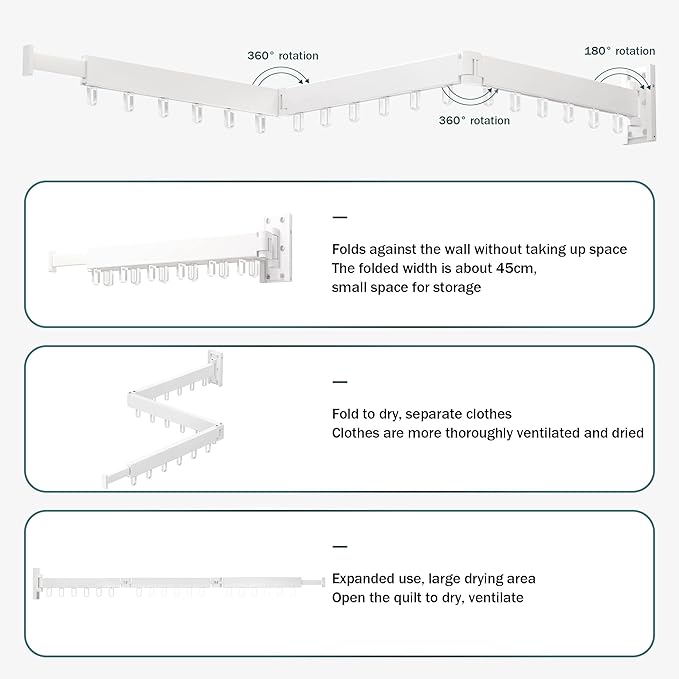 360° rotation

180° rotation

360° rotation

—

Folds against the wall without taking up space
The folded width is about 45cm,
small space for storage

—

Fold to dry, separate clothes
Clothes are more thoroughly ventilated and dried

—

Expanded use, large drying area
Open the quilt to dry, ventilate