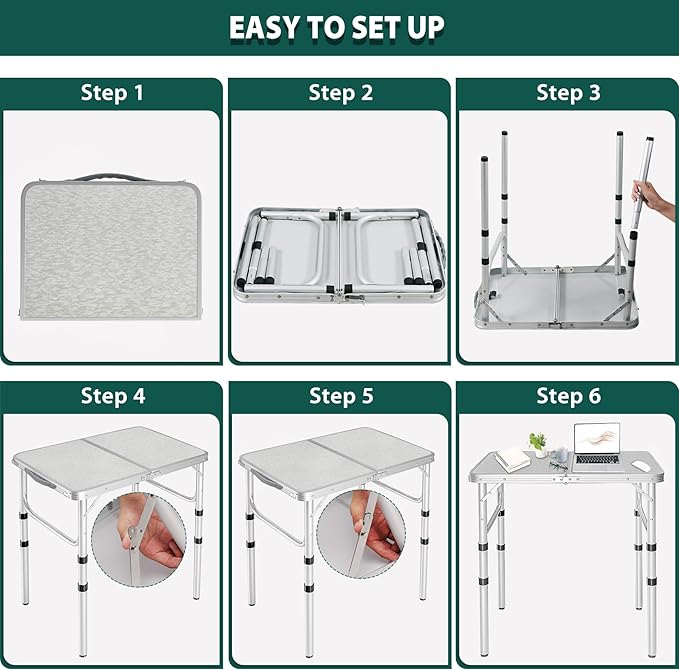 EASY TO SET UP

Step 1

Step 2

Step 3

Step 4

Step 5

Step 6