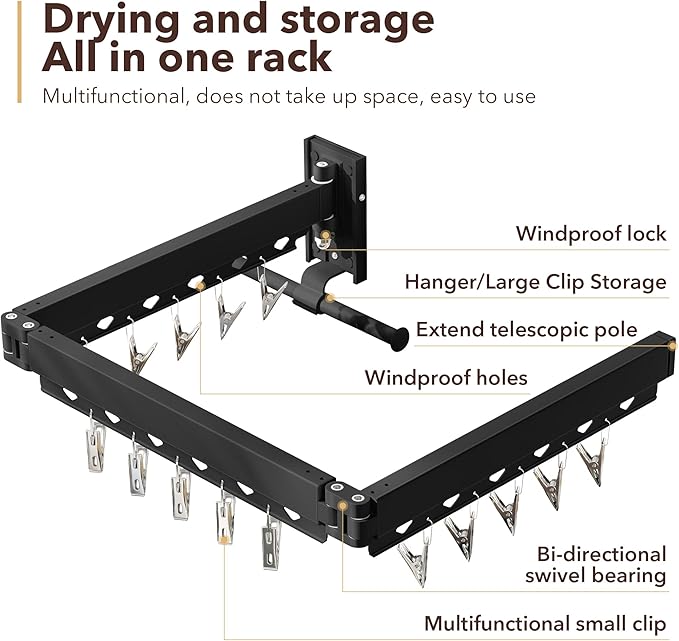 Drying and storage
All in one rack

Multifunctional, does not take up space, easy to use

Windproof lock

Hanger/Large Clip Storage

Extend telescopic pole

Windproof holes

Bi-directional swivel bearing

Multifunctional small clip