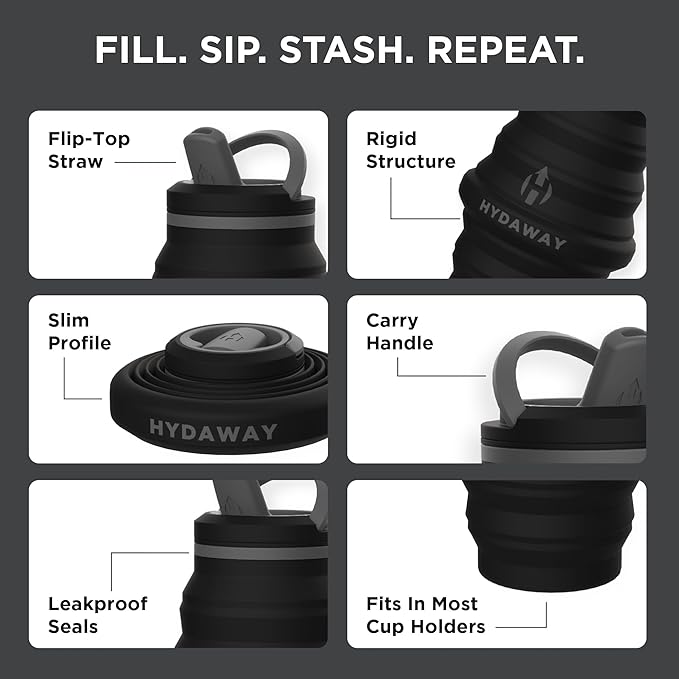 FILL. SIP. STASH. REPEAT.

Flip-Top Straw

Rigid Structure

HYDAWAY

Slim Profile

HYDAWAY

Carry Handle

Leakproof Seals

Fits In Most Cup Holders