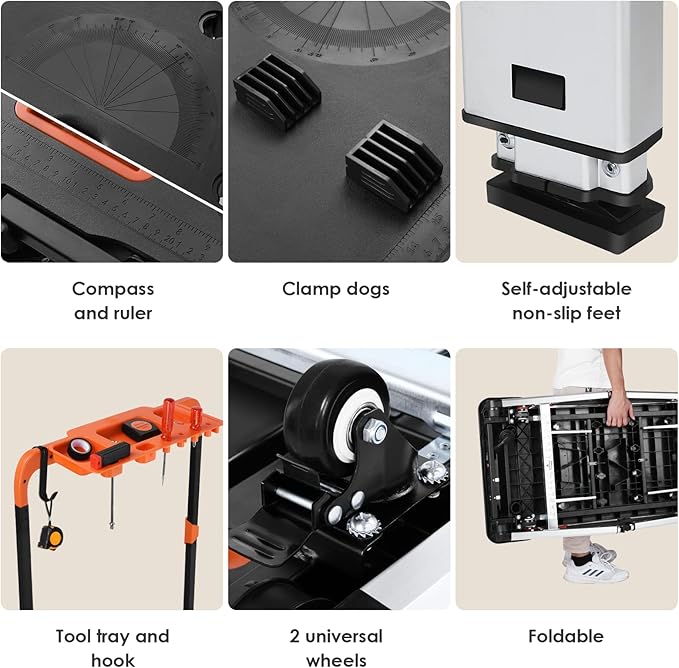 Compass and ruler

Clamp dogs

Self-adjustable non-slip feet

Tool tray and hook

2 universal wheels

Foldable