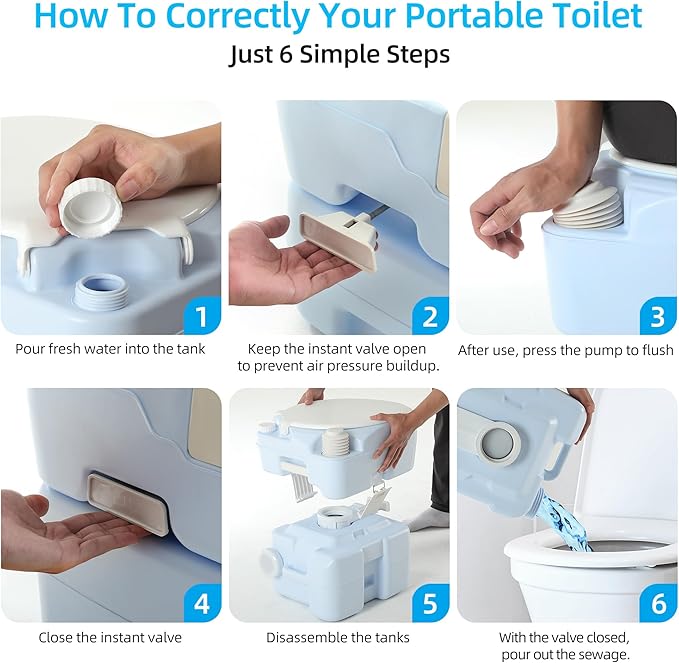 How To Correctly Your Portable Toilet
Just 6 Simple Steps

1
Pour fresh water into the tank

2
Keep the instant valve open to prevent air pressure buildup.

3
After use, press the pump to flush

4
Close the instant valve

5
Disassemble the tanks

6
With the valve closed, pour out the sewage.