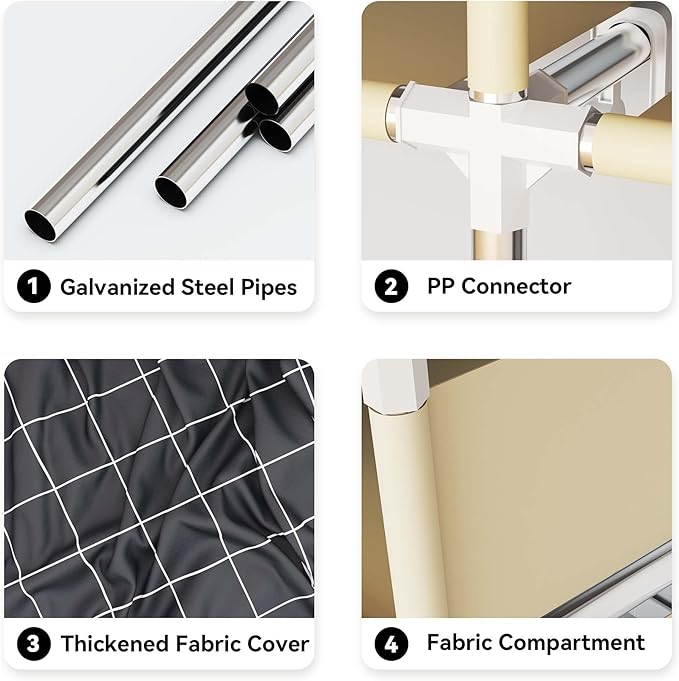 1 Galvanized Steel Pipes

2 PP Connector

3 Thickened Fabric Cover

4 Fabric Compartment