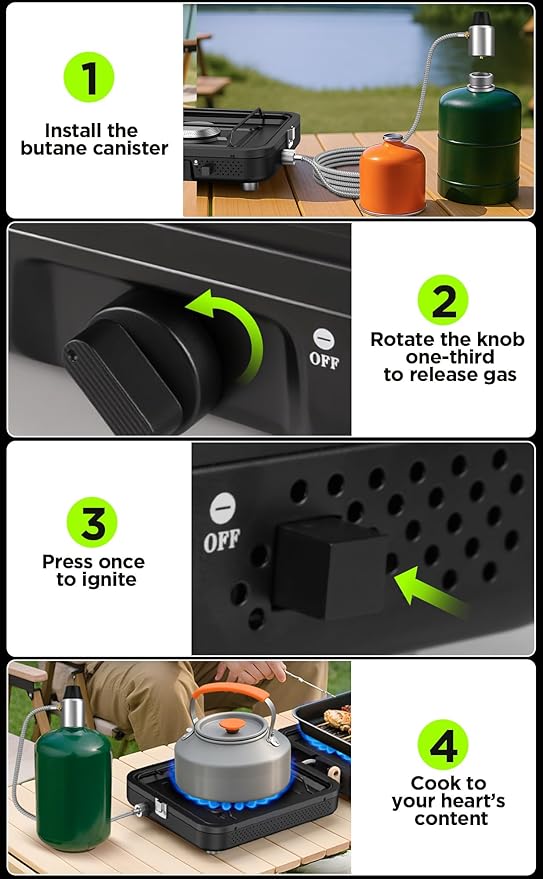 1
Install the butane canister

OFF

2
Rotate the knob one-third to release gas

3
Press once to ignite

OFF

4
Cook to your heart's content