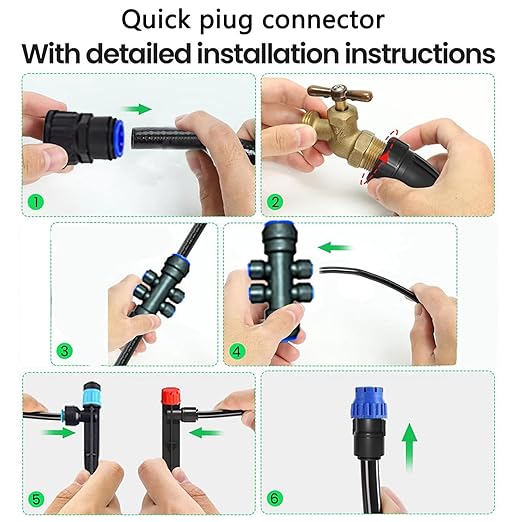 Quick piug connector
With detailed installation instructions

1

2

3

4

5

6