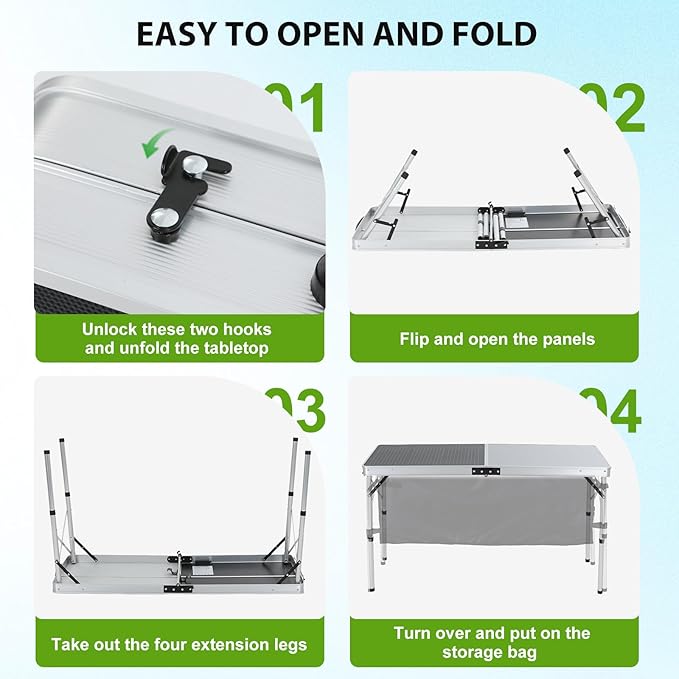 EASY TO OPEN AND FOLD

01

Unlock these two hooks and unfold the tabletop

02

Flip and open the panels

03

Take out the four extension legs

04

Turn over and put on the storage bag