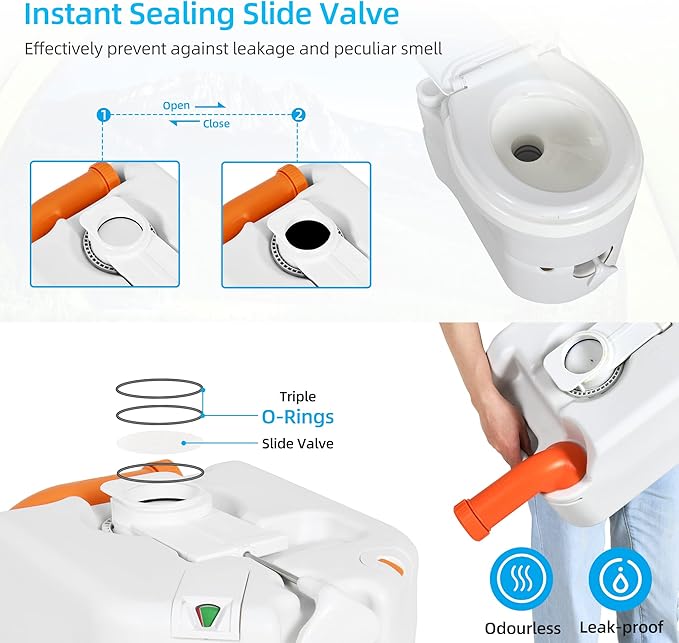 Instant Sealing Slide Valve

Effectively prevent against leakage and peculiar smell

1 Open Close 2

Triple
O-Rings
Slide Valve

Odourless Leak-proof