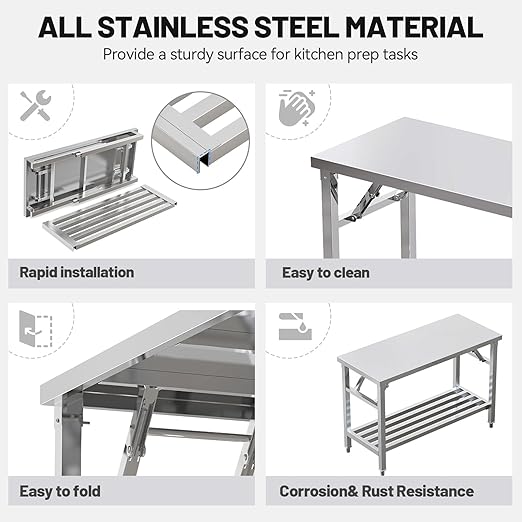 ALL STAINLESS STEEL MATERIAL

Provide a sturdy surface for kitchen prep tasks

Rapid installation

Easy to clean

Easy to fold

Corrosion& Rust Resistance