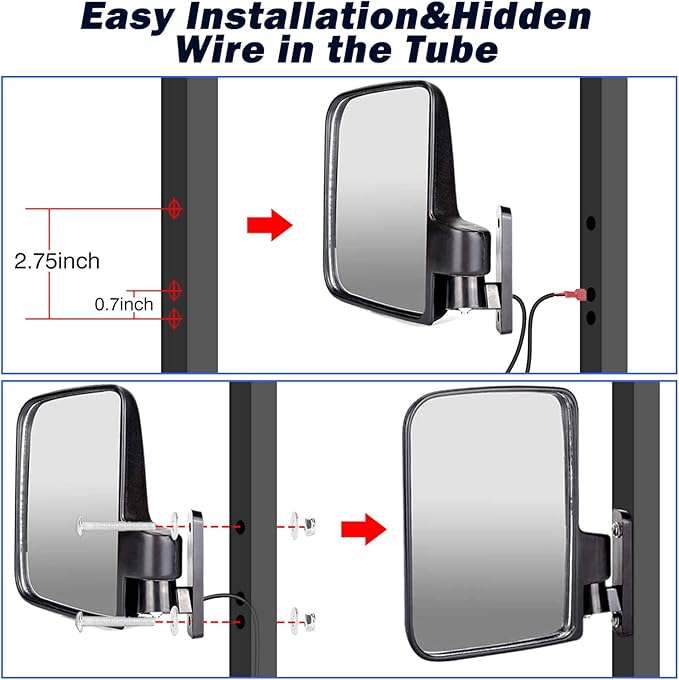 Easy Installation&Hidden Wire in the Tube

2.75inch

0.7inch