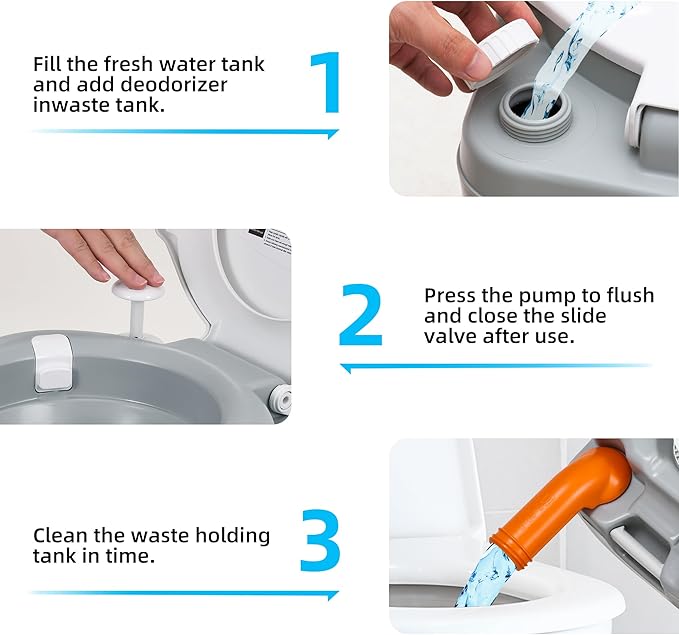 Fill the fresh water tank and add deodorizer inwaste tank.

1

2

Press the pump to flush and close the slide valve after use.

Clean the waste holding tank in time.

3