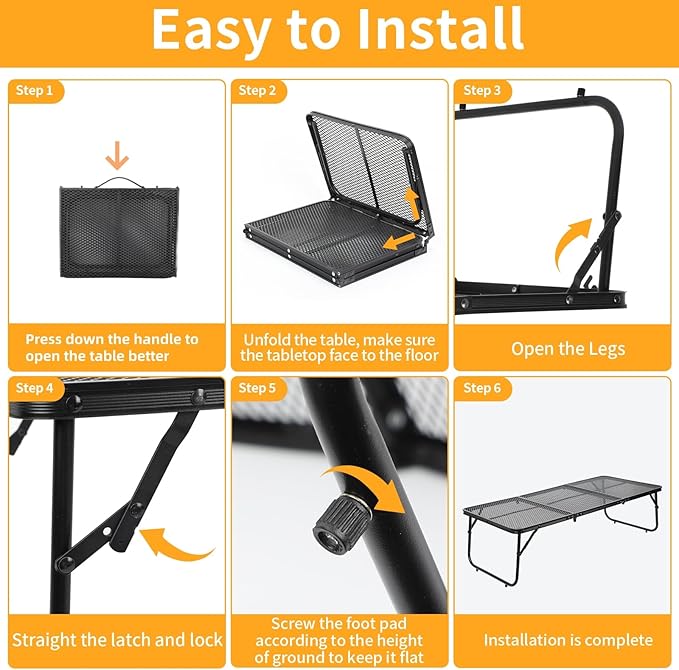 Easy to Install

Step 1

Press down the handle to open the table better

Step 2

Unfold the table, make sure the tabletop face to the floor

Step 3

Open the Legs

Step 4

Straight the latch and lock

Step 5

Screw the foot pad according to the height of ground to keep it flat

Step 6

Installation is complete