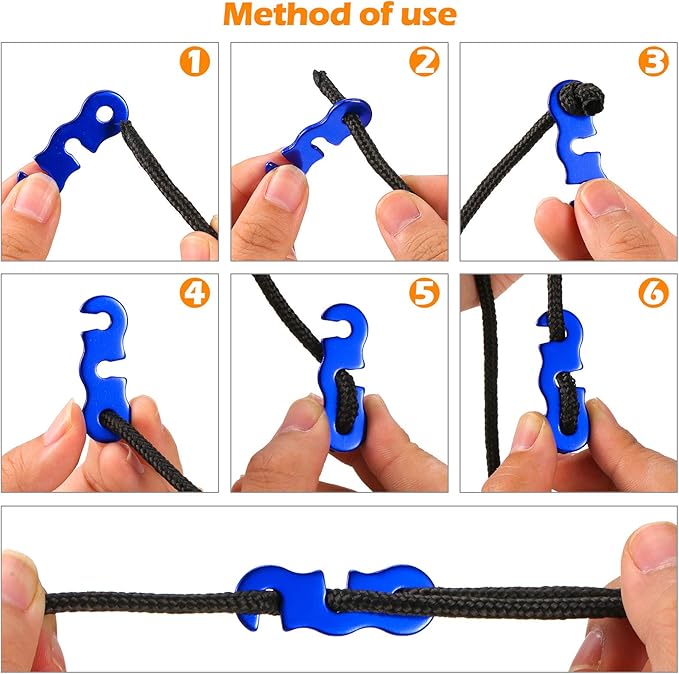 Method of use

1

2

3

4

5

6